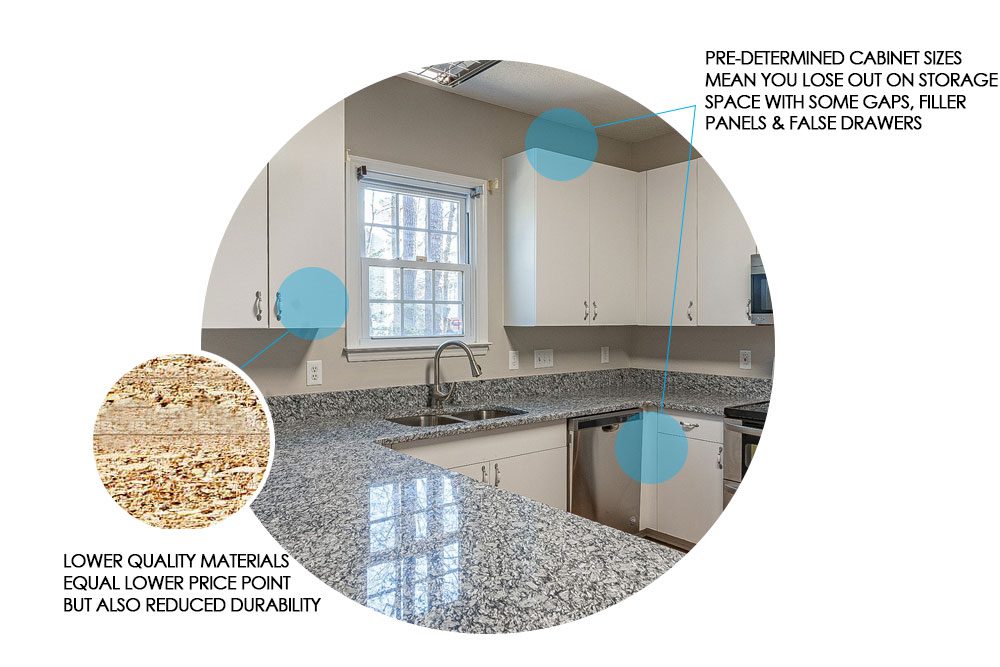 PRE-DETERMINED CABINET SIZES MEAN YOU LOSE OUT ON STORAGE SPACE WITH SOME GAPS, FILLER PANELS & FALSE DRAWERS

LOWER QUALITY MATERIALS EQUAL LOWER PRICE POINT BUT ALSO REDUCED DURABILITY