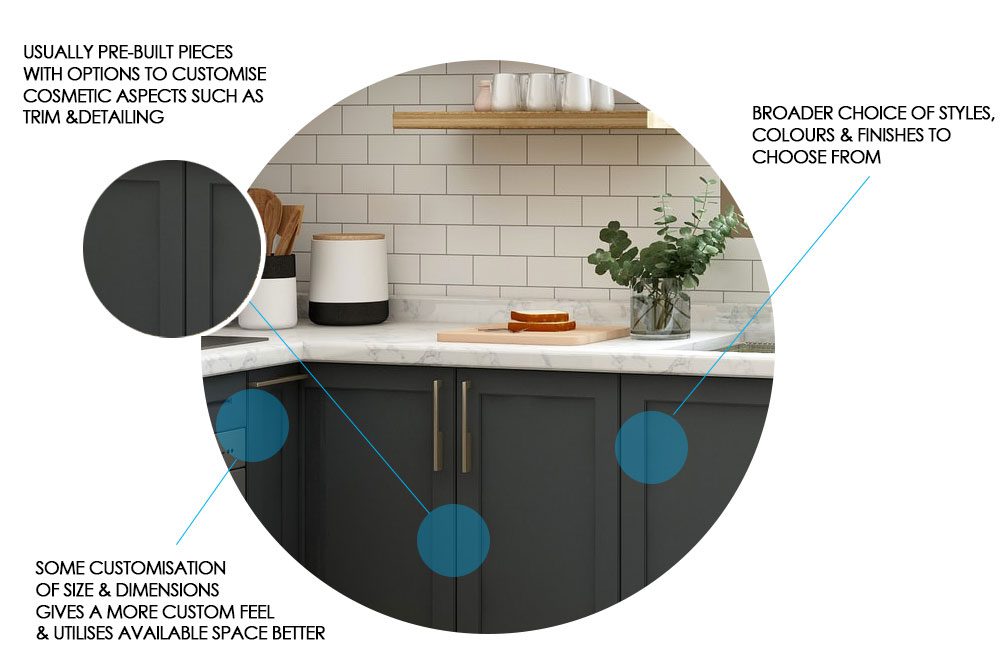 USUALLY PRE-BUILT PIECES WITH OPTIONS TO CUSTOMISE COSMETIC ASPECTS SUCH AS TRIM &DETAILING

BROADER CHOICE OF STYLES, COLOURS & FINISHES TO CHOOSE FROM

SOME CUSTOMISATION OF SIZE & DIMENSIONS GIVES A MORE CUSTOM FEEL & UTILISES AVAILABLE SPACE BETTER