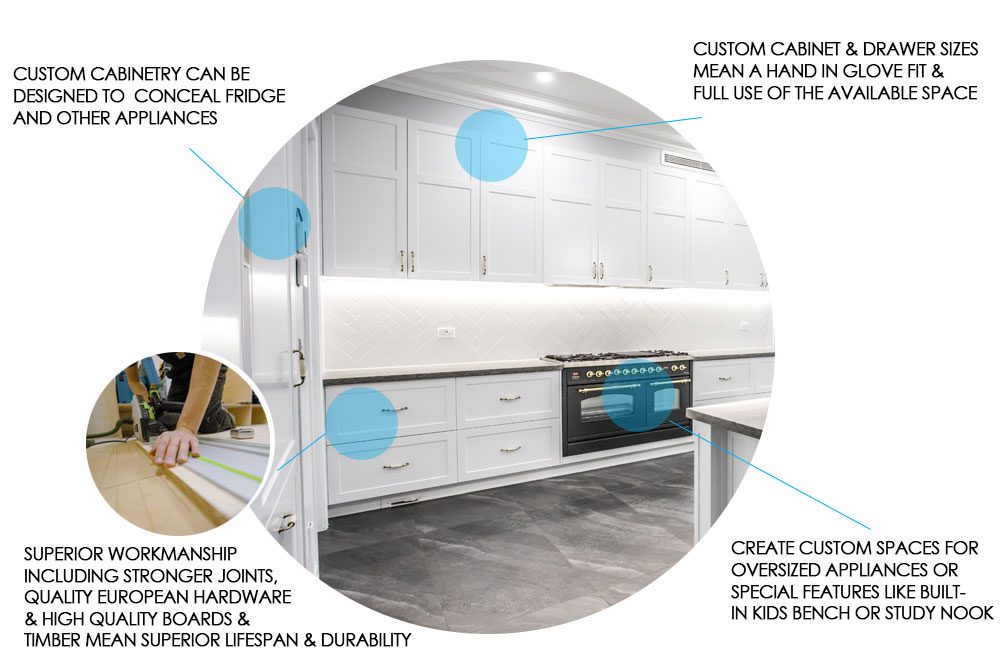 CUSTOM CABINETRY CAN BE DESIGNED TO CONCEAL FRIDGE AND OTHER APPLIANCES

CUSTOM CABINET & DRAWER SIZES MEAN A HAND IN GLOVE FIT & FULL USE OF THE AVAILABLE SPACE

SUPERIOR WORKMANSHIP INCLUDING STRONGER JOINTS, QUALITY EUROPEAN HARDWARE & HIGH QUALITY BOARDS & TIMBER MEAN SUPERIOR LIFESPAN & DURABILITY

CREATE CUSTOM SPACES FOR OVERSIZED APPLIANCES OR SPECIAL FEATURES LIKE BUILT-IN KIDS BENCH OR STUDY NOOK